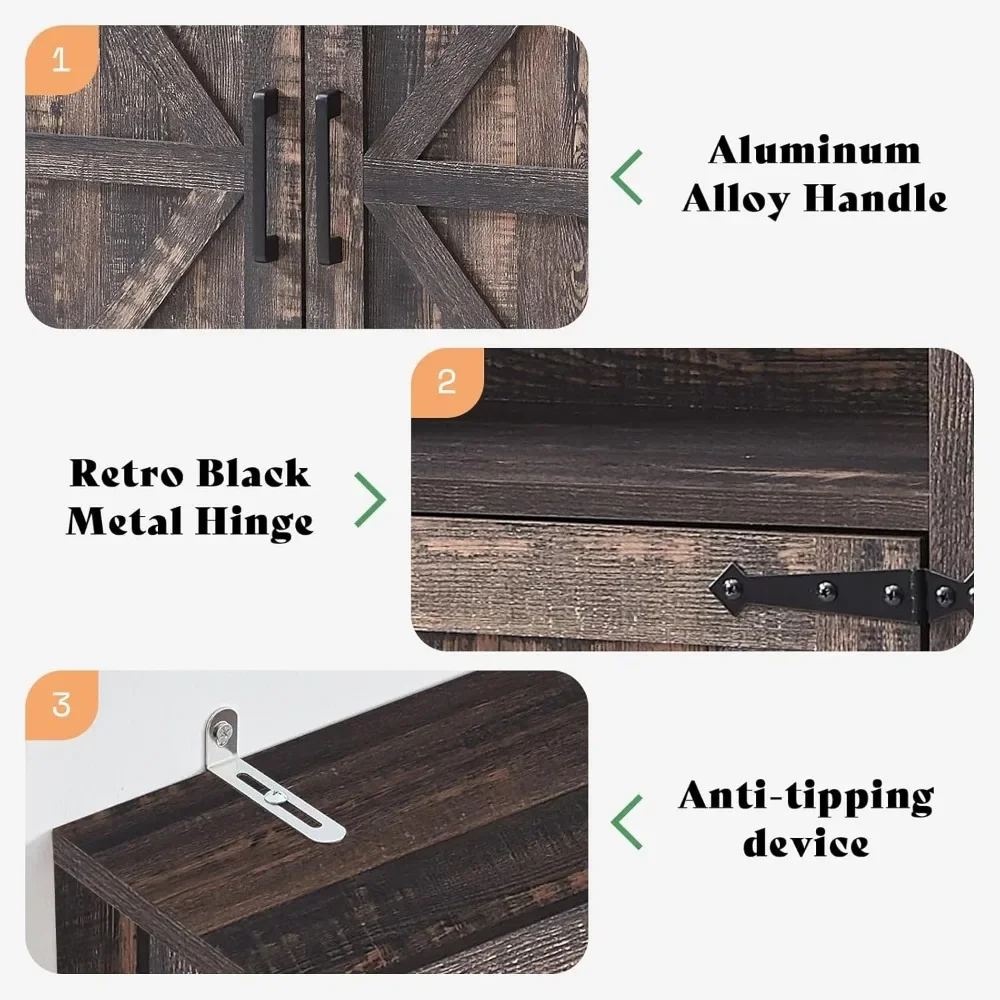 1

Aluminum Alloy Handle

2

Retro Black Metal Hinge

3

Anti-tipping device